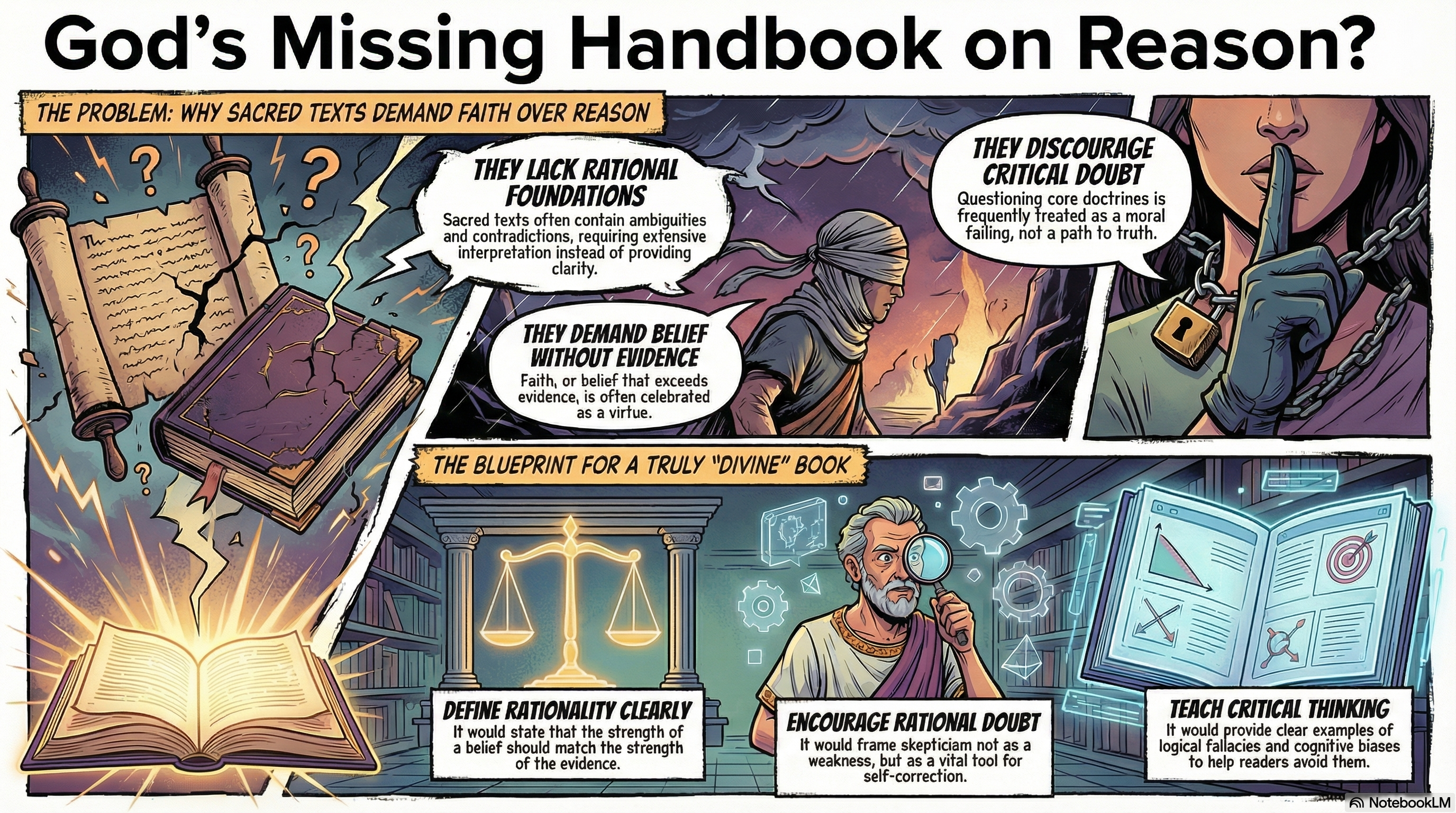 God's Missing Handbook on Reason?

THE PROBLEM: WHY SACRED TEXTS DEMAND FAITH OVER REASON

THEY LACK RATIONAL FOUNDATIONS
Sacred texts often contain ambiguities and contradictions, requiring extensive interpretation instead of providing clarity.

THEY DEMAND BELIEF WITHOUT EVIDENCE
Faith, or belief that exceeds evidence, is often celebrated as a virtue.

THEY DISCOURAGE CRITICAL DOUBT
Questioning core doctrines is frequently treated as a moral failing, not a path to truth.

THE BLUEPRINT FOR A TRULY "DIVINE" BOOK

DEFINE RATIONALITY CLEARLY
It would state that the strength of a belief should match the strength of the evidence.

ENCOURAGE RATIONAL DOUBT
It would frame skepticiam not as a weakness, but as a vital tool for self-correction.

TEACH CRITICAL THINKING
It would provide clear examples of logical fallacies and cognitive biases to help readers avoid them.

NotebookLM