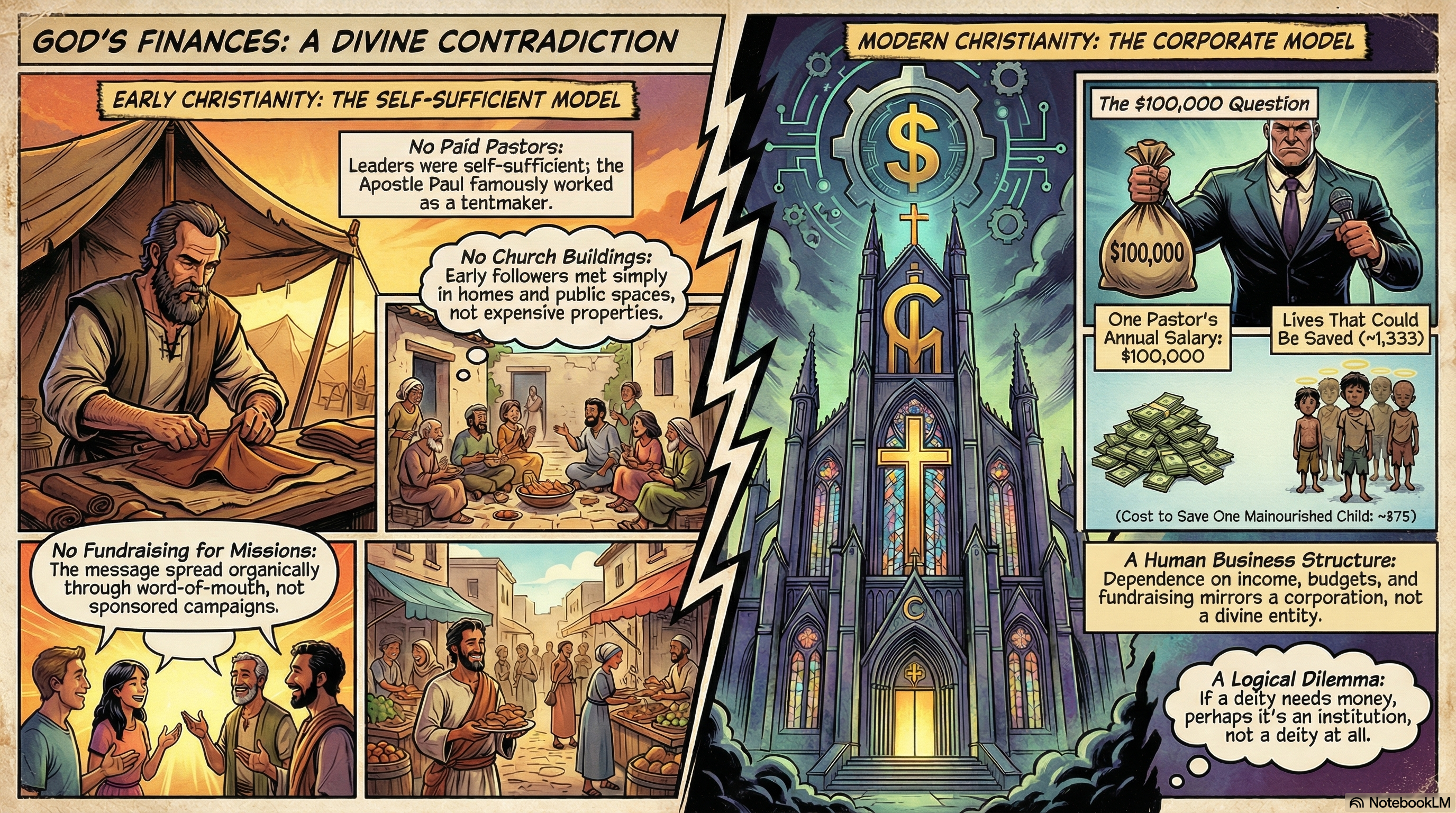 GOD'S FINANCES: A DIVINE CONTRADICTION

EARLY CHRISTIANITY: THE SELF-SUFFICIENT MODEL

No Paid Pastors:
Leaders were self-sufficient; the Apostle Paul famously worked as a tentmaker.

No Church Buildings:
Early followers met simply in homes and public spaces, not expensive properties.

No Fundraising for Missions:
The message spread organically through word-of-mouth, not sponsored campaigns.

MODERN CHRISTIANITY: THE CORPORATE MODEL

$

The $100,000 Question

$100,000

One Pastor's Annual Salary: $100,000

Lives That Could Be Saved (~1,333)

(Cost to Save One Mainourished Child: ~$75)

A Human Business Structure:
Dependence on income, budgets, and fundraising mirrors a corporation, not a divine entity.

A Logical Dilemma:
If a deity needs money, perhaps it's an institution, not a deity at all.

NotebookLM