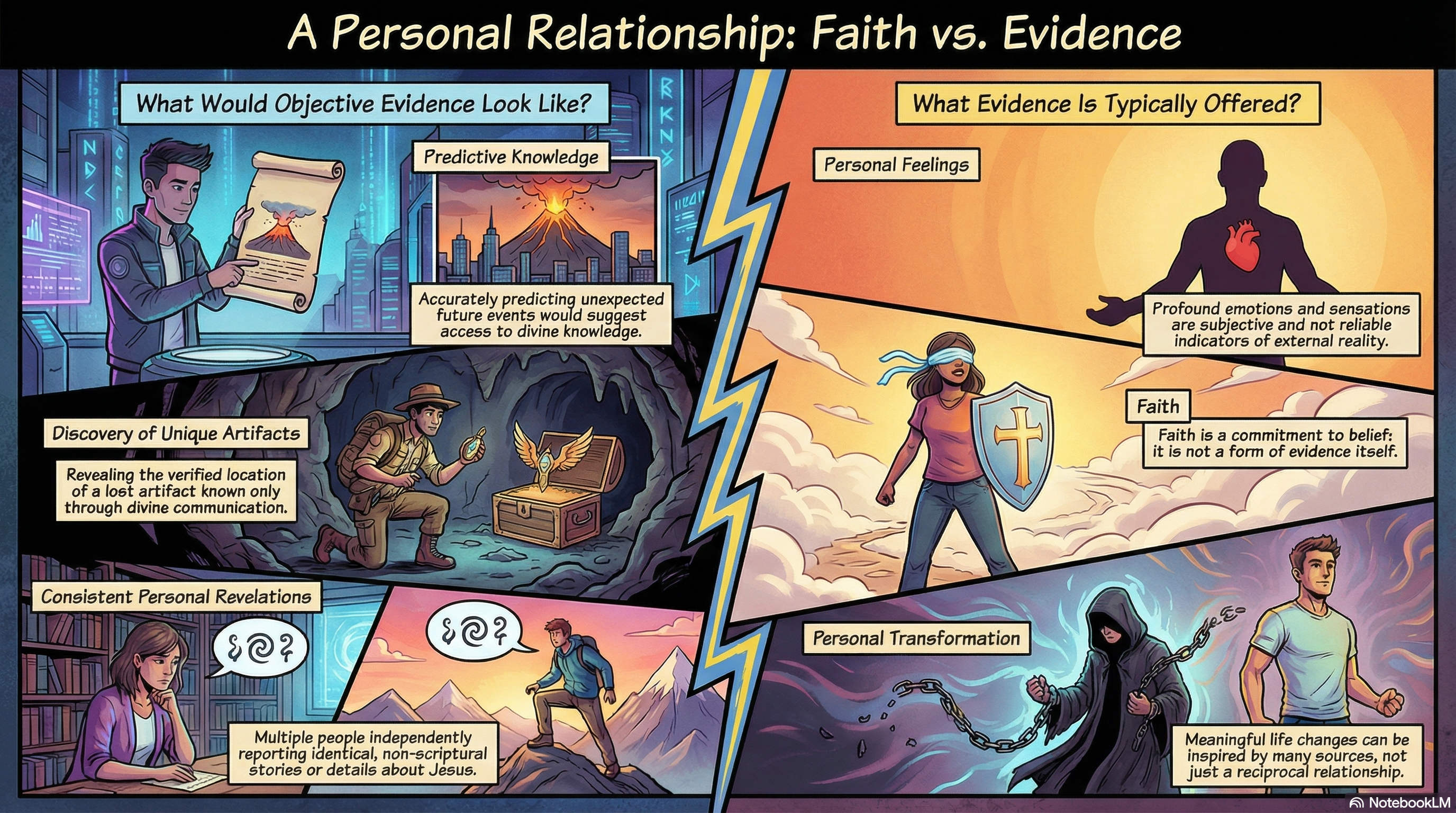 A Personal Relationship: Faith vs. Evidence

What Would Objective Evidence Look Like?

Predictive Knowledge

Accurately predicting unexpected future events would suggest access to divine knowledge.

Discovery of Unique Artifacts

Revealing the verified location of a lost artifact known only through divine communication.

Consistent Personal Revelations

Multiple people independently reporting identical, non-scriptural stories or details about Jesus.

What Evidence Is Typically Offered?

Personal Feelings

Profound emotions and sensations are subjective and not reliable indicators of external reality.

Faith

Faith is a commitment to belief: it is not a form of evidence itself.

Personal Transformation

Meaningful life changes can be inspired by many sources, not just a reciprocal relationship.

NotebookLM