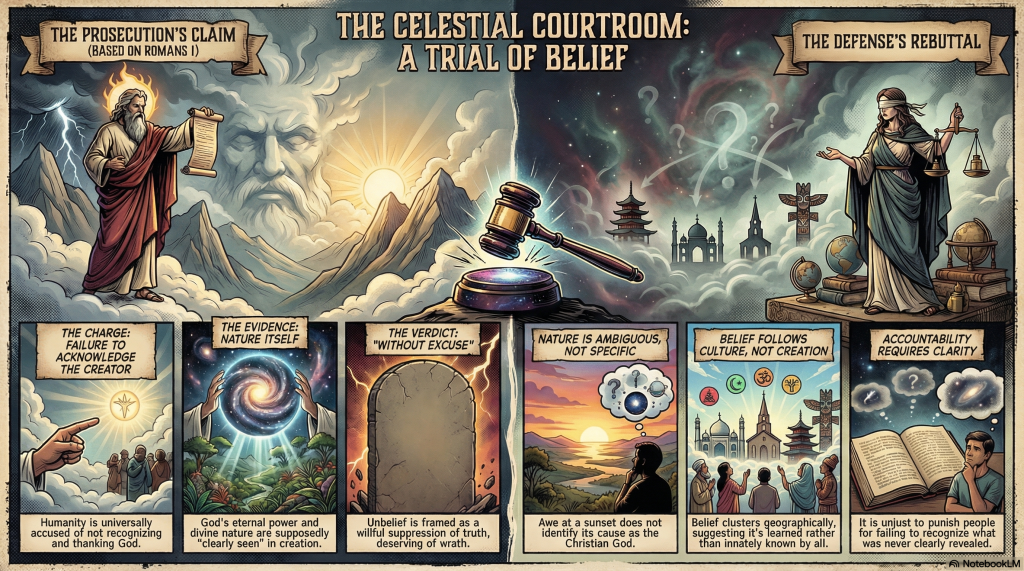 THE CELESTIAL COURTROOM: A TRIAL OF BELIEF

THE PROSECUTION'S CLAIM (BASED ON ROMANS 1)

THE DEFENSE'S REBUTTAL

THE CHARGE: FAILURE TO ACKNOWLEDGE THE CREATOR

Humanity is universally accused of not recognizing and thanking God.

THE EVIDENCE: NATURE ITSELF

God's eternal power and divine nature are supposedly "clearly seen" in creation.

THE VERDICT: "WITHOUT EXCUSE"

Unbelief is framed as a willful suppression of truth, deserving of wrath.

NATURE IS AMBIGUOUS, NOT SPECIFIC

Awe at a sunset does not identify its cause as the Christian God.

BELIEF FOLLOWS CULTURE, NOT CREATION

Belief clusters geographically, suggesting it's learned rather than innately known by all.

ACCOUNTABILITY REQUIRES CLARITY

It is unjust to punish people for failing to recognize what was never clearly revealed.

NotebookLM