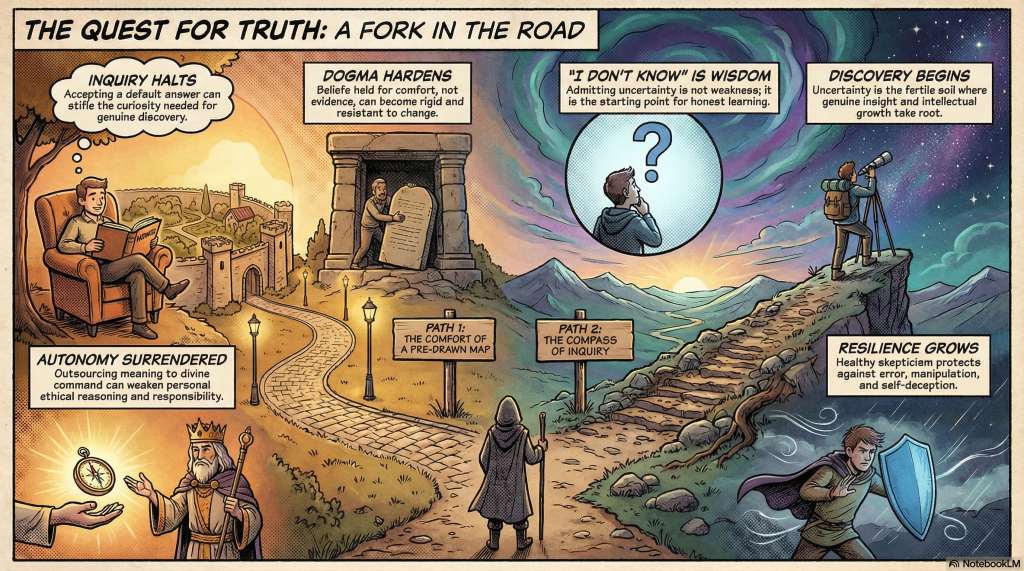 THE QUEST FOR TRUTH: A FORK IN THE ROAD

INQUIRY HALTS
Accepting a default answer can stifle the curiosity needed for genuine discovery.

DOGMA HARDENS
Beliefs held for comfort, not evidence, can become rigid and resistant to change.

"I DON'T KNOW" IS WISDOM
Admitting uncertainty is not weakness; it is the starting point for honest learning.

DISCOVERY BEGINS
Uncertainty is the fertile soil where genuine insight and intellectual growth take root.

?

PATH 1:
THE COMFORT OF A PRE-DRAWN MAP

PATH 2:
THE COMPASS OF INQUIRY

AUTONOMY SURRENDERED
Outsourcing meaning to divine command can weaken personal ethical reasoning and responsibility.

RESILIENCE GROWS
Healthy skepticism protects against error, manipulation, and self-deception.

NotebookLM