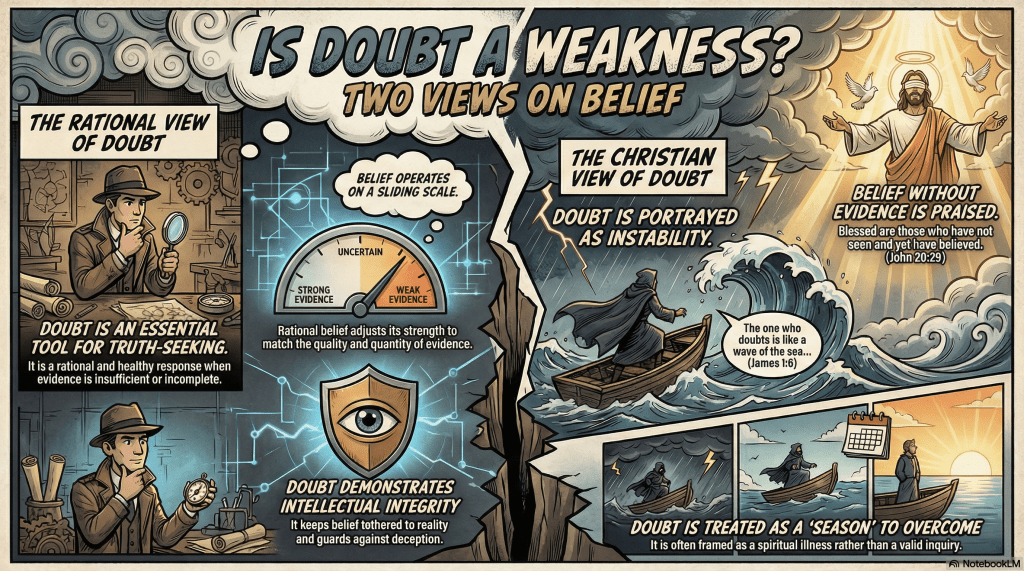 IS DOUBT A WEAKNESS?
TWO VIEWS ON BELIEF

THE RATIONAL VIEW OF DOUBT

DOUBT IS AN ESSENTIAL TOOL FOR TRUTH-SEEKING.
It is a rational and healthy response when evidence is insufficient or incomplete.

BELIEF OPERATES ON A SLIDING SCALE.

STRONG EVIDENCE
UNCERTAIN
WEAK EVIDENCE

Rational belief adjusts its strength to match the quality and quantity of evidence.

DOUBT DEMONSTRATES INTELLECTUAL INTEGRITY
It keeps belief tethered to reality and guards against deception.

THE CHRISTIAN VIEW OF DOUBT

DOUBT IS PORTRAYED AS INSTABILITY.

The one who doubts is like a wave of the sea... (James 1:6)

BELIEF WITHOUT EVIDENCE IS PRAISED.
Blessed are those who have not seen and yet have believed. (John 20:29)

DOUBT IS TREATED AS A 'SEASON' TO OVERCOME
It is often framed as a spiritual illness rather than a valid inquiry.

NotebookLM