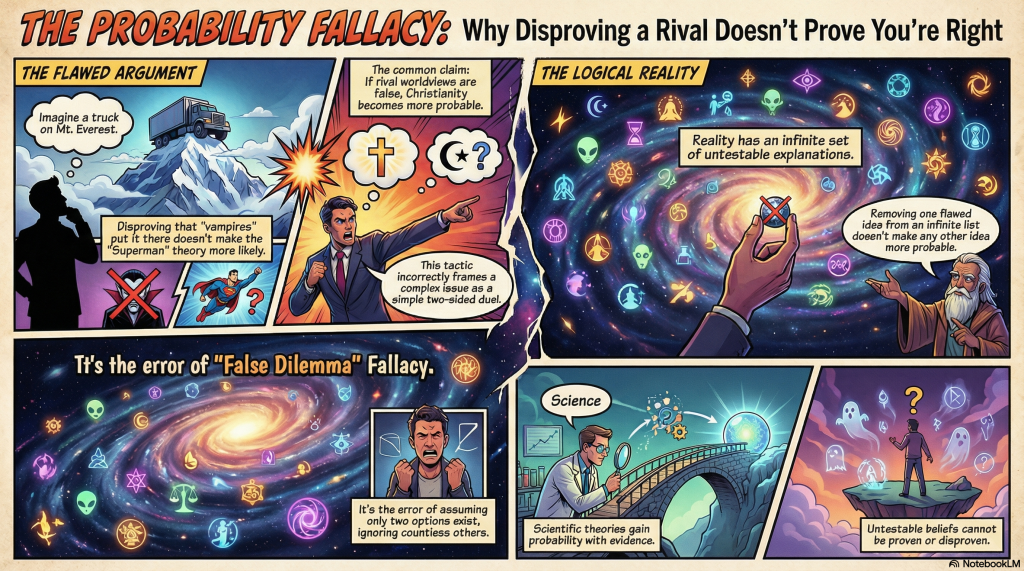 THE PROBABILITY FALLACY: Why Disproving a Rival Doesn't Prove You're Right

THE FLAWED ARGUMENT

Imagine a truck on Mt. Everest.

Disproving that "vampires" put it there doesn't make the "Superman" theory more likely.

The common claim: If rival worldviews are false, Christianity becomes more probable.

This tactic incorrectly frames a complex issue as a simple two-sided duel.

THE LOGICAL REALITY

Reality has an infinite set of untestable explanations.

Removing one flawed idea from an infinite list doesn't make any other idea more probable.

Tt's the error of "False Dilemma" Fallacy.

It's the error of assuming only two options exist, ignoring countless others.

Science

Scientific theories gain probability with evidence.

Untestable beliefs cannot be proven or disproven.

NotebookLM