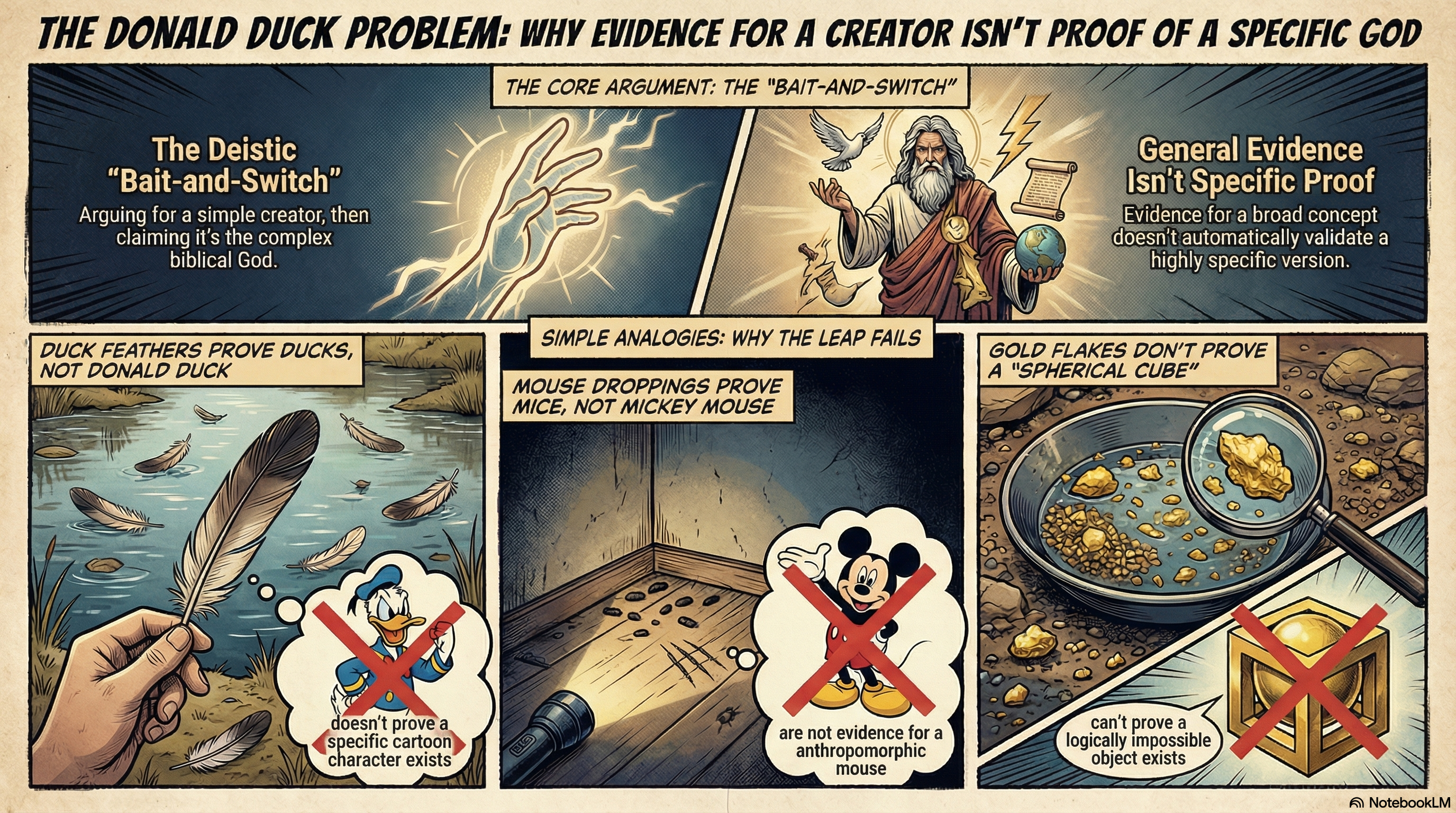 THE DONALD DUCK PROBLEM: WHY EVIDENCE FOR A CREATOR ISN'T PROOF OF A SPECIFIC GOD

THE CORE ARGUMENT: THE "BAIT-AND-SWITCH"

The Deistic "Bait-and-Switch"
Arguing for a simple creator, then claiming it's the complex biblical God.

General Evidence Isn't Specific Proof
Evidence for a broad concept doesn't automatically validate a highly specific version.

SIMPLE ANALOGIES: WHY THE LEAP FAILS

DUCK FEATHERS PROVE DUCKS, NOT DONALD DUCK

doesn't prove a specific cartoon character exists

MOUSE DROPPINGS PROVE MICE, NOT MICKEY MOUSE

are not evidence for a anthropomorphic mouse

GOLD FLAKES DON'T PROVE A "SPHERICAL CUBE"

can't prove a logically impossible object exists

NotebookLM