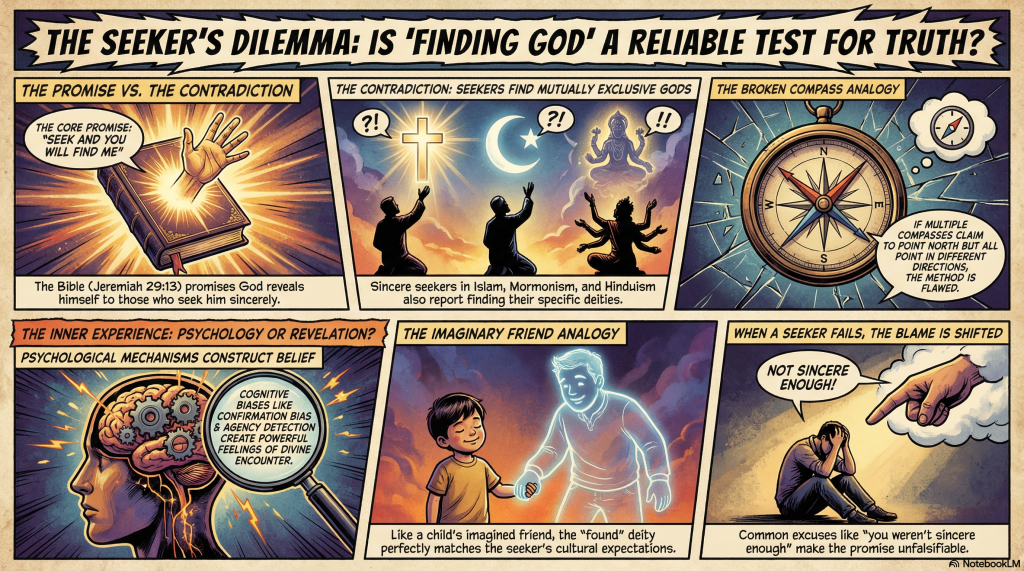 THE SEEKER'S DILEMMA: IS 'FINDING GOD' A RELIABLE TEST FOR TRUTH?

THE PROMISE VS. THE CONTRADICTION

THE CORE PROMISE: "SEEK AND YOU WILL FIND ME"

The Bible (Jeremiah 29:13) promises God reveals himself to those who seek him sincerely.

THE CONTRADICTION: SEEKERS FIND MUTUALLY EXCLUSIVE GODS

?!

?!

!!

Sincere seekers in Islam, Mormonism, and Hinduism also report finding their specific deities.

THE BROKEN COMPASS ANALOGY

N

E

S

W

IF MULTIPLE COMPASSES CLAIM TO POINT NORTH BUT ALL POINT IN DIFFERENT DIRECTIONS, THE METHOD IS FLAWED.

THE INNER EXPERIENCE: PSYCHOLOGY OR REVELATION?

PSYCHOLOGICAL MECHANISMS CONSTRUCT BELIEF

COGNITIVE BIASES LIKE CONFIRMATION BIAS & AGENCY DETECTION CREATE POWERFUL FEELINGS OF DIVINE ENCOUNTER.

THE IMAGINARY FRIEND ANALOGY

Like a child's imagined friend, the "found" deity perfectly matches the seeker's cultural expectations.

WHEN A SEEKER FAILS, THE BLAME IS SHIFTED

NOT SINCERE ENOUGH!

Common excuses like "you weren't sincere enough" make the promise unfalsifiable.

NotebookLM