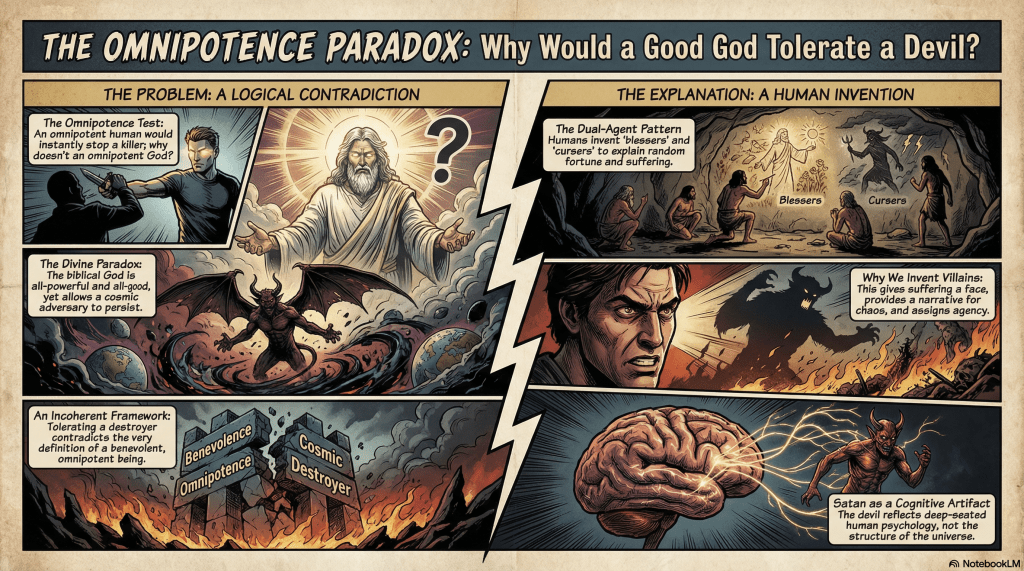 THE OMNIPOTENCE PARADOX: Why Would a Good God Tolerate a Devil?

THE PROBLEM: A LOGICAL CONTRADICTION

The Omnipotence Test: An omnipotent human would instantly stop a killer; why doesn't an omnipotent God?

?

The Divine Paradox: The biblical God is all-powerful and all-good, yet allows a cosmic adversary to persist.

An Incoherent Framework: Tolerating a destroyer contradicts the very definition of a benevolent, omnipotent being.

Benevolence

Omnipotence

Cosmic

Destroyer

THE EXPLANATION: A HUMAN INVENTION

The Dual-Agent Pattern Humans invent 'blessers' and 'cursers' to explain random fortune and suffering.

Blessers

Cursers

Why We Invent Villains: This gives suffering a face, provides a narrative for chaos, and assigns agency.

Satan as a Cognitive Artifact The devil reflects deep-seated human psychology, not the structure of the universe.

NotebookLM